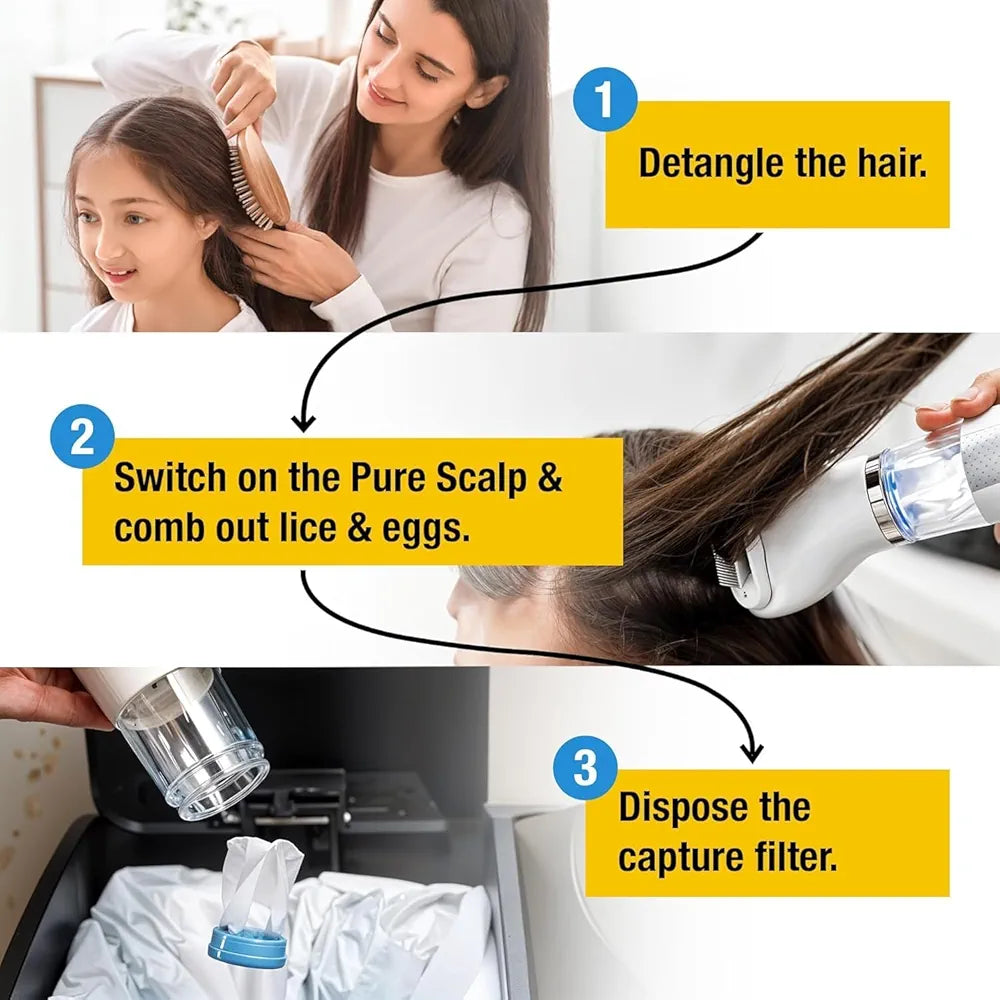 1
Detangle the hair.

2
Switch on the Pure Scalp & comb out lice & eggs.

3
Dispose the capture filter.