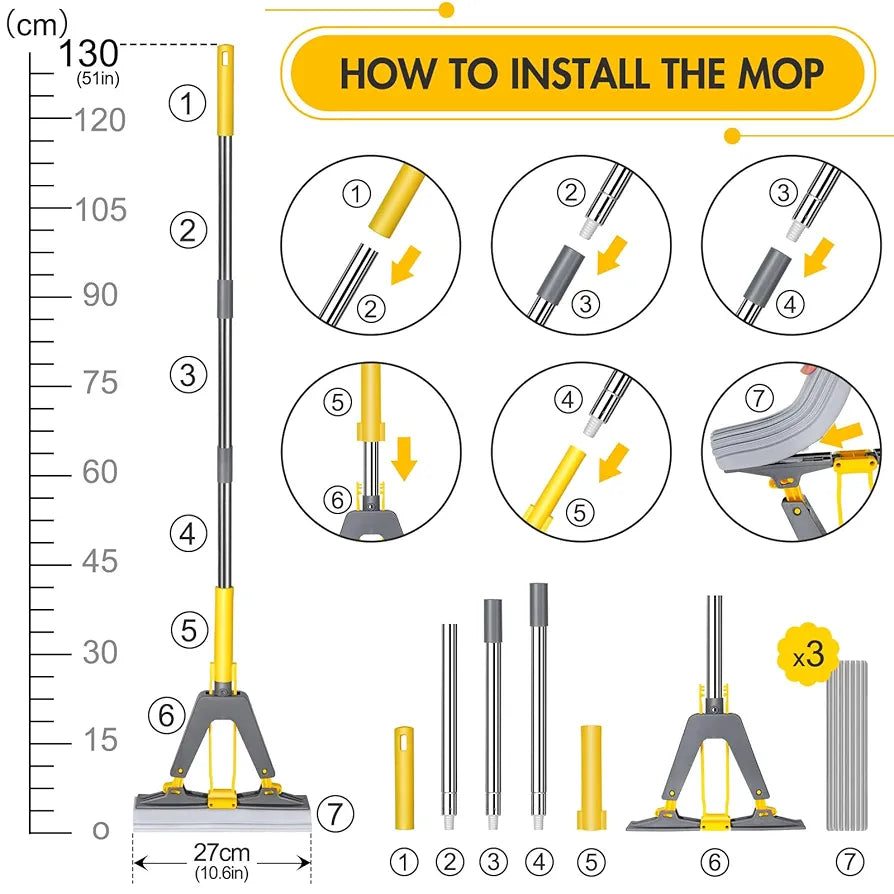 (cm)
130
(51in)
120
105
90
75
60
45
30
15
0

①
②
③
④
⑤
⑥
⑦

27cm
(10.6in)

HOW TO INSTALL THE MOP

① ②
② ③
③ ④
⑤ ⑥
④ ⑤
⑦

x3

① ② ③ ④ ⑤ ⑥ ⑦