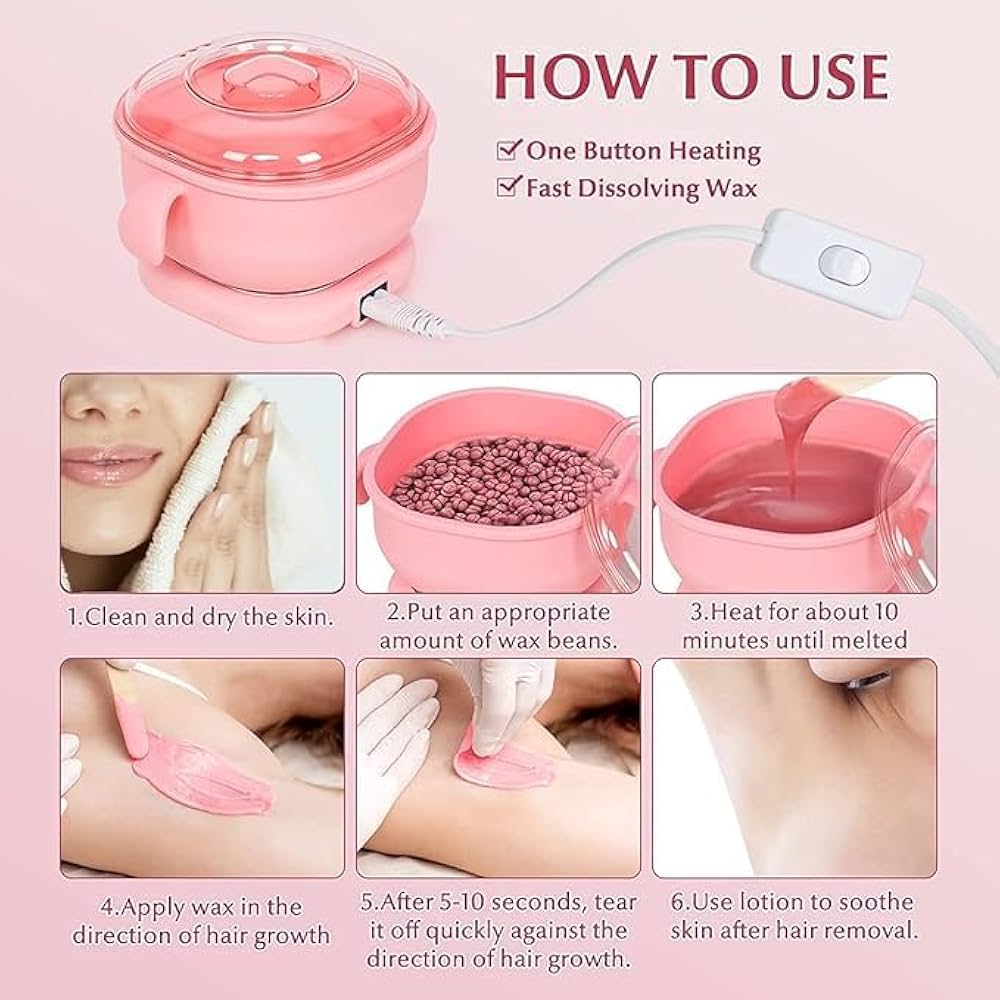 HOW TO USE

☑ One Button Heating
☑ Fast Dissolving Wax

1.Clean and dry the skin.

2.Put an appropriate amount of wax beans.

3.Heat for about 10 minutes until melted

4.Apply wax in the direction of hair growth

5.After 5-10 seconds, tear it off quickly against the direction of hair growth.

6.Use lotion to soothe skin after hair removal.